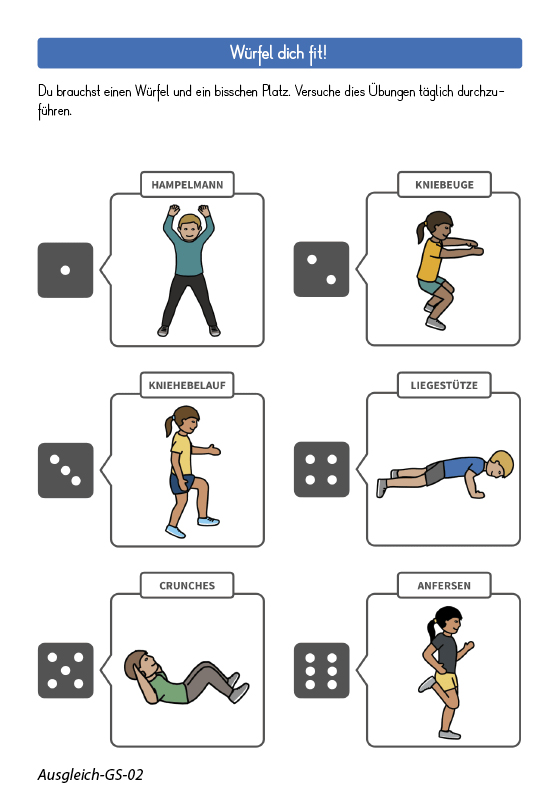 Würfel dich fit!

Du brauchst einen Würfel und ein bisschen Platz. Versuche dies Übungen täglich durchzuführen.

HAMPELMANN

KNIEBEUGE

KNIEHEBELAUF

LIEGESTÜTZE

CRUNCHES

ANFERSEN

Ausgleich-GS-02