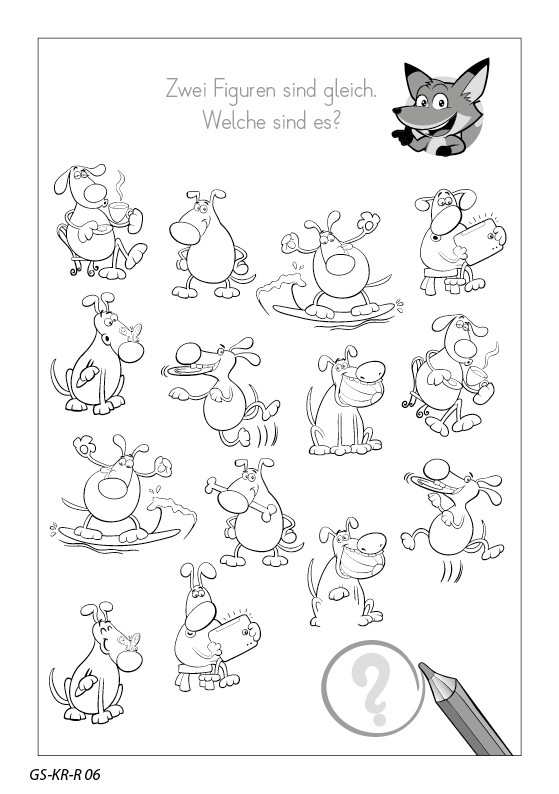 Zwei Figuren sind gleich.
Welche sind es?

?

GS-KR-R 06