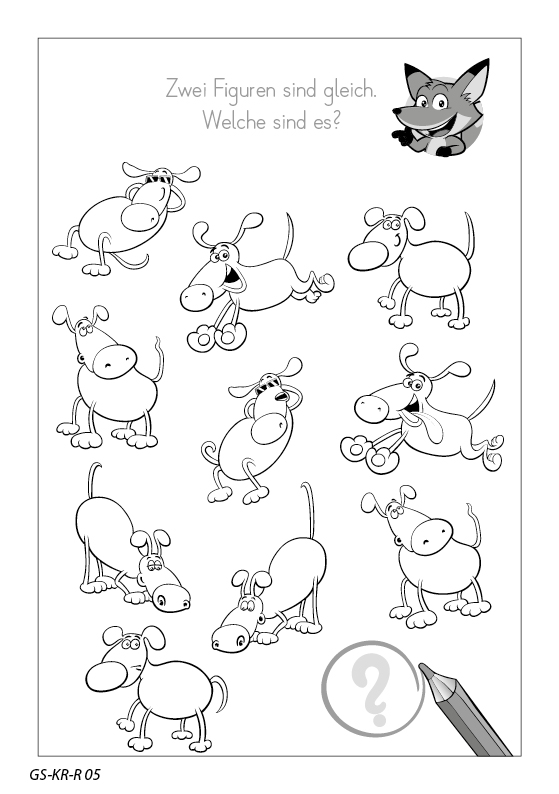 Zwei Figuren sind gleich.
Welche sind es?

?

GS-KR-R 05