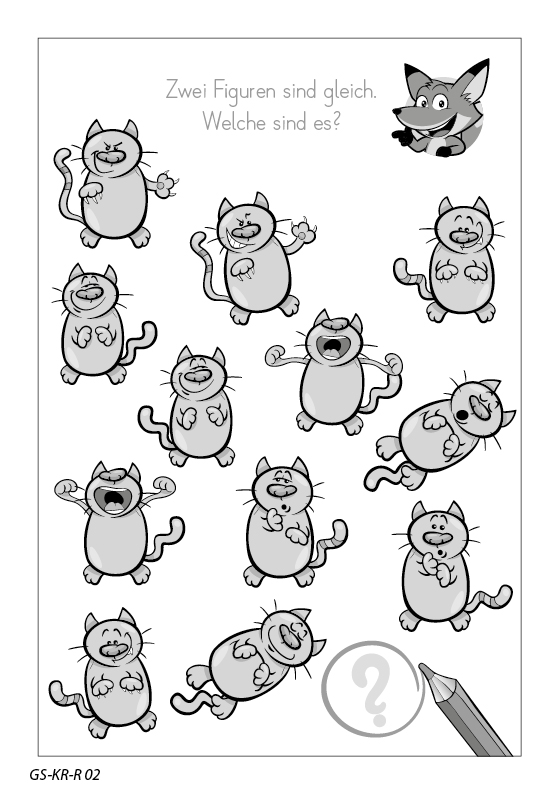 Zwei Figuren sind gleich.
Welche sind es?

?

GS-KR-R 02