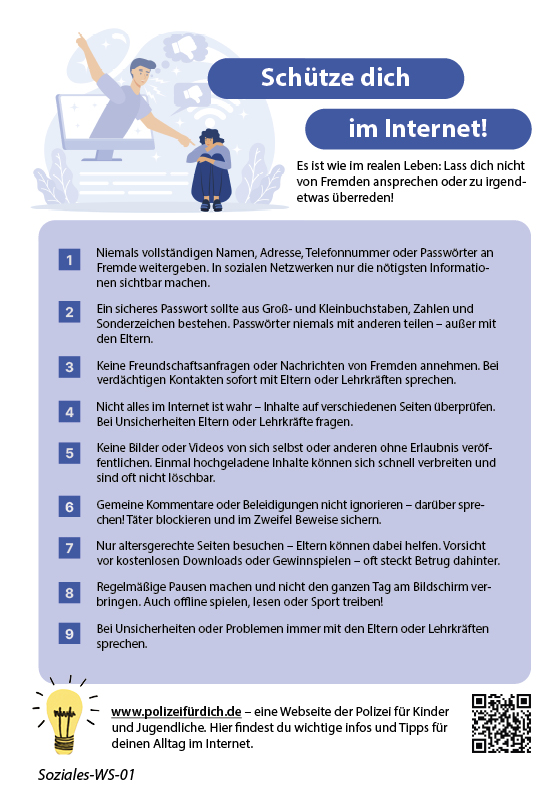 Schütze dich

im Internet!

Es ist wie im realen Leben: Lass dich nicht von Fremden ansprechen oder zu irgendetwas überreden!

1 Niemals vollständigen Namen, Adresse, Telefonnummer oder Passwörter an Fremde weitergeben. In sozialen Netzwerken nur die nötigsten Informationen sichtbar machen.

2 Ein sicheres Passwort sollte aus Groß- und Kleinbuchstaben, Zahlen und Sonderzeichen bestehen. Passwörter niemals mit anderen teilen – außer mit den Eltern.

3 Keine Freundschaftsanfragen oder Nachrichten von Fremden annehmen. Bei verdächtigen Kontakten sofort mit Eltern oder Lehrkräften sprechen.

4 Nicht alles im Internet ist wahr – Inhalte auf verschiedenen Seiten überprüfen. Bei Unsicherheiten Eltern oder Lehrkräfte fragen.

5 Keine Bilder oder Videos von sich selbst oder anderen ohne Erlaubnis veröffentlichen. Einmal hochgeladene Inhalte können sich schnell verbreiten und sind oft nicht löschbar.

6 Gemeine Kommentare oder Beleidigungen nicht ignorieren – darüber sprechen! Täter blockieren und im Zweifel Beweise sichern.

7 Nur altersgerechte Seiten besuchen – Eltern können dabei helfen. Vorsicht vor kostenlosen Downloads oder Gewinnspielen – oft steckt Betrug dahinter.

8 Regelmäßige Pausen machen und nicht den ganzen Tag am Bildschirm verbringen. Auch offline spielen, lesen oder Sport treiben!

9 Bei Unsicherheiten oder Problemen immer mit den Eltern oder Lehrkräften sprechen.

www.polizeifürdich.de – eine Webseite der Polizei für Kinder und Jugendliche. Hier findest du wichtige infos und Tipps für deinen Alltag im Internet.

Soziales-WS-01